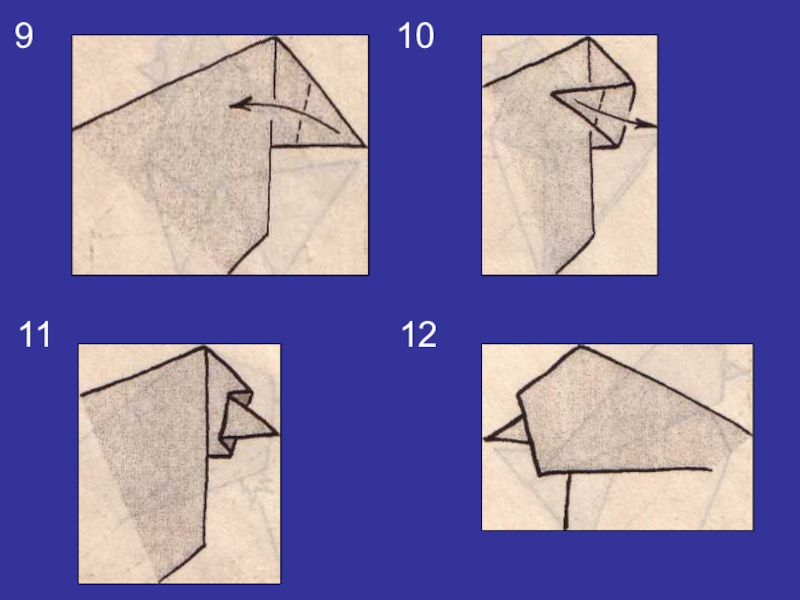 9

10

11

12