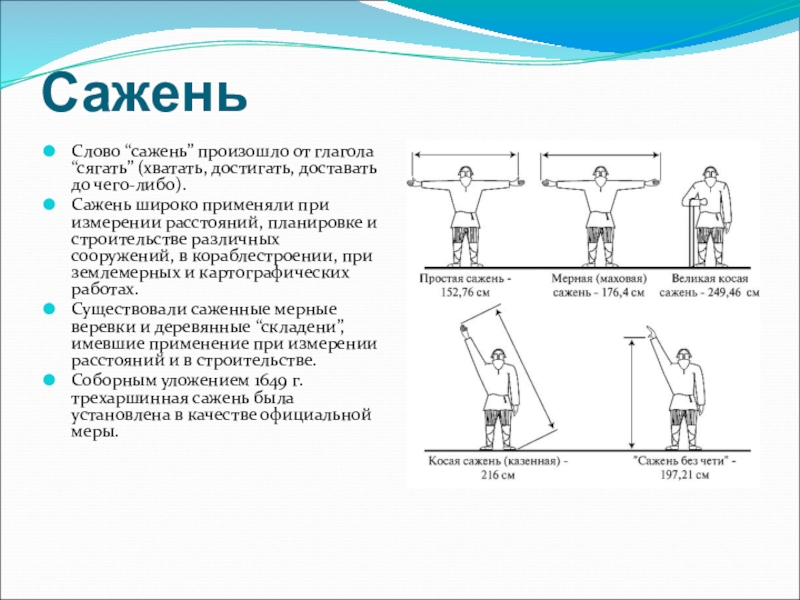 Сажень

Слово “сажень” произошло от глагола “сягать” (хватать, достигать, доставать до чего-либо).

Сажень широко применяли при измерении расстояний, планировке и строительстве различных сооружений, в кораблестроении, при землемерных и картографических работах.

Существовали саженные мерные веревки и деревянные “складени”, имевшие применение при измерении расстояний и в строительстве.

Соборным уложением 1649 г. трехаршинная сажень была установлена в качестве официальной меры.

Простая сажень - 152,76 см

Мерная (маховая) сажень - 176,4 см

Великая косая сажень - 249,46 см

Косая сажень (казенная) - 216 см

"Сажень без чети" - 197,21 см