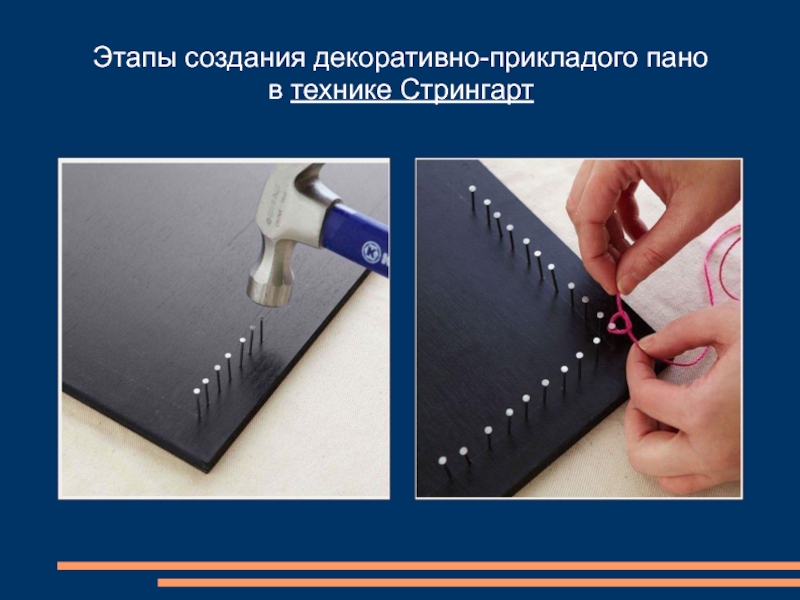 Этапы создания декоративно-прикладого пано в технике Стрингарт