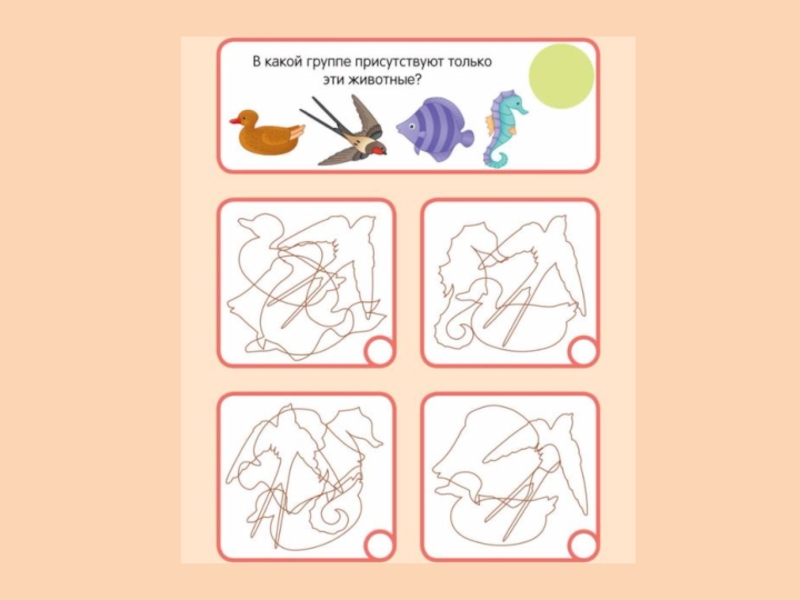 В какой группе присутствуют только эти животные?