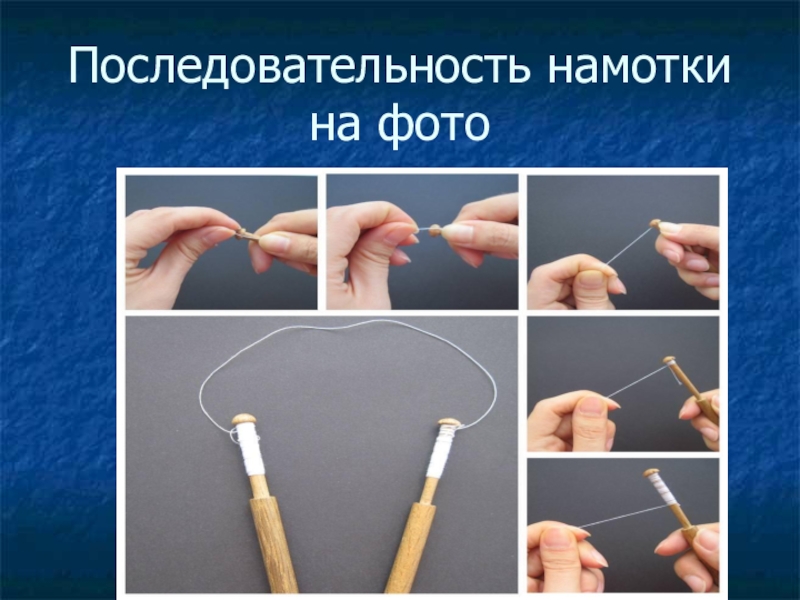 Последовательность намотки на фото