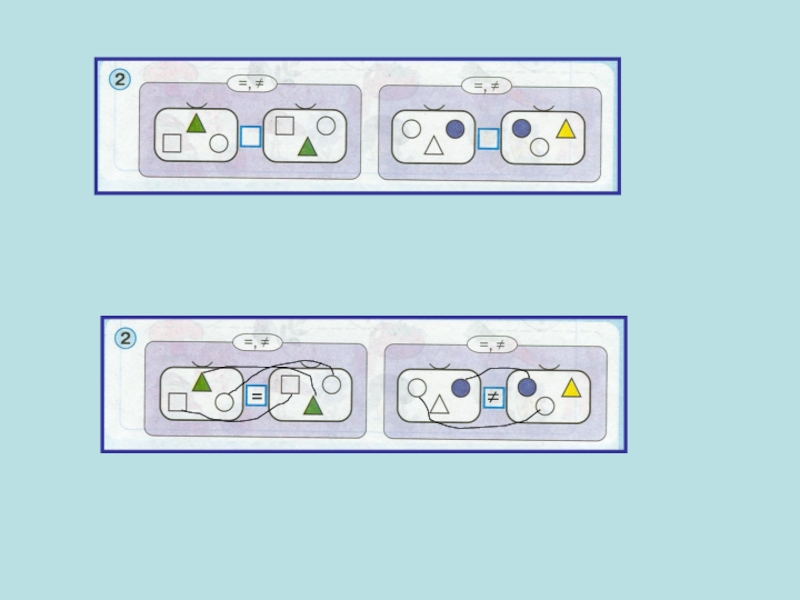 2

$=, \neq$

$=, \neq$

2

$=, \neq$

$=$

$=, \neq$

$\neq$