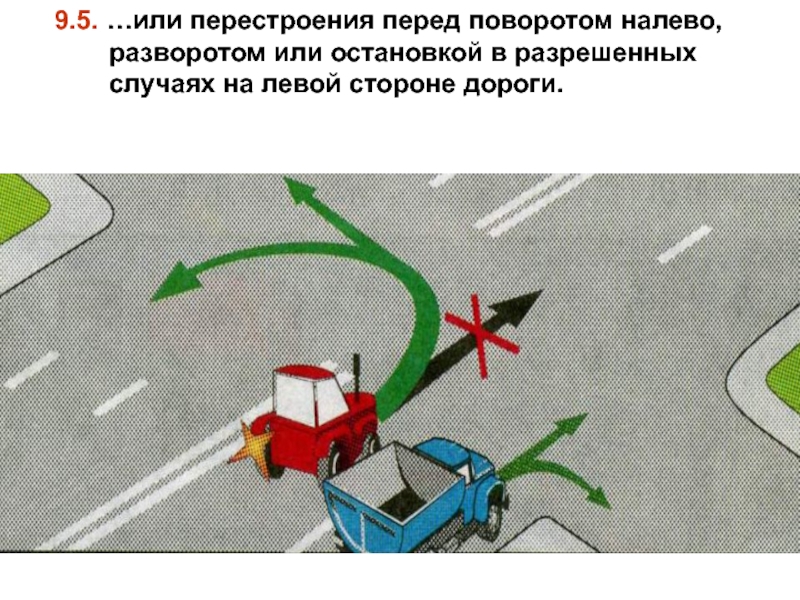 9.5. …или перестроения перед поворотом налево, разворотом или остановкой в разрешенных случаях на левой стороне дороги.