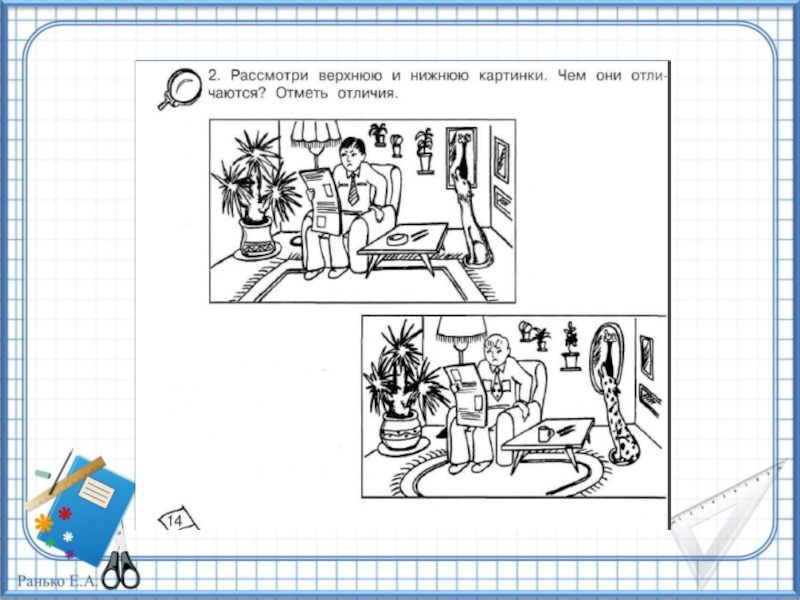 2. Рассмотри верхнюю и нижнюю картинки. Чем они отличаются? Отметь отличия.

14

Ранько Е.А.