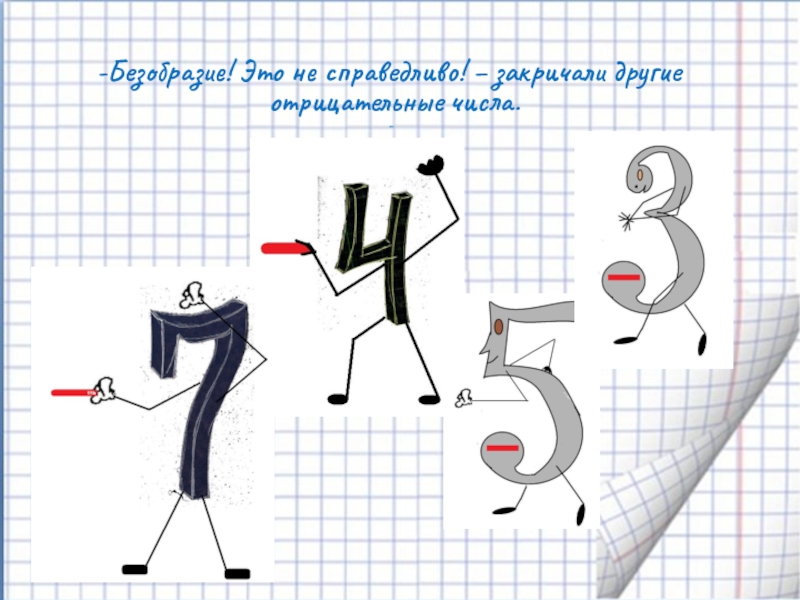 -Безобразие! Это не справедливо! – закричали другие отрицательные числа.

4

3

7

5