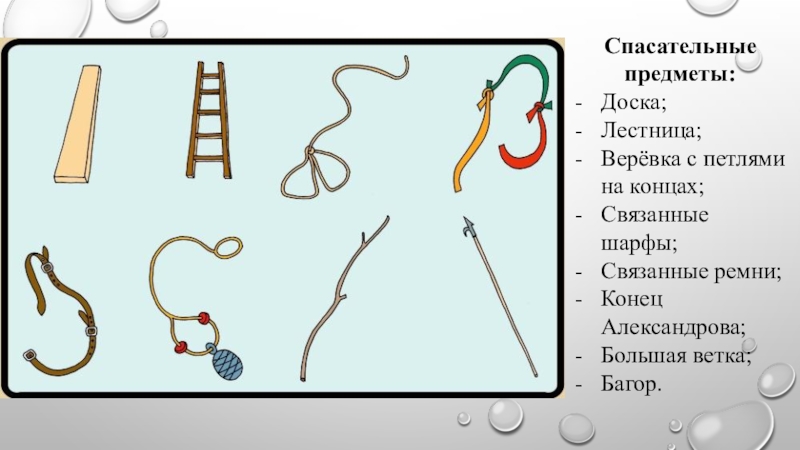 Спасательные предметы:
- Доска;
- Лестница;
- Верёвка с петлями на концах;
- Связанные шарфы;
- Связанные ремни;
- Конец Александрова;
- Большая ветка;
- Багор.