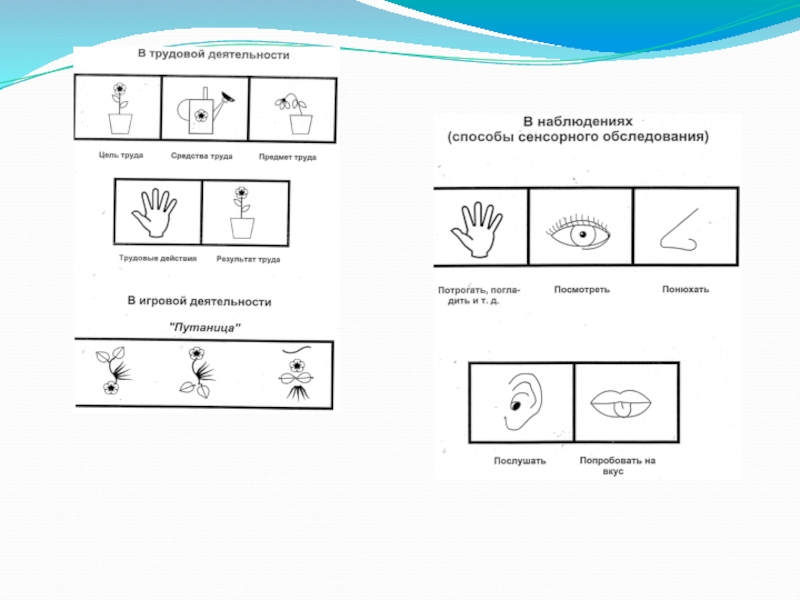 В трудовой деятельности

Цель труда

Средства труда

Предмет труда

Трудовые действия

Результат труда

В игровой деятельности

"Путаница"

В наблюдениях
(способы сенсорного обследования)

Потрогать, погладить и т. д.

Посмотреть

Понюхать

Послушать

Попробовать на вкус