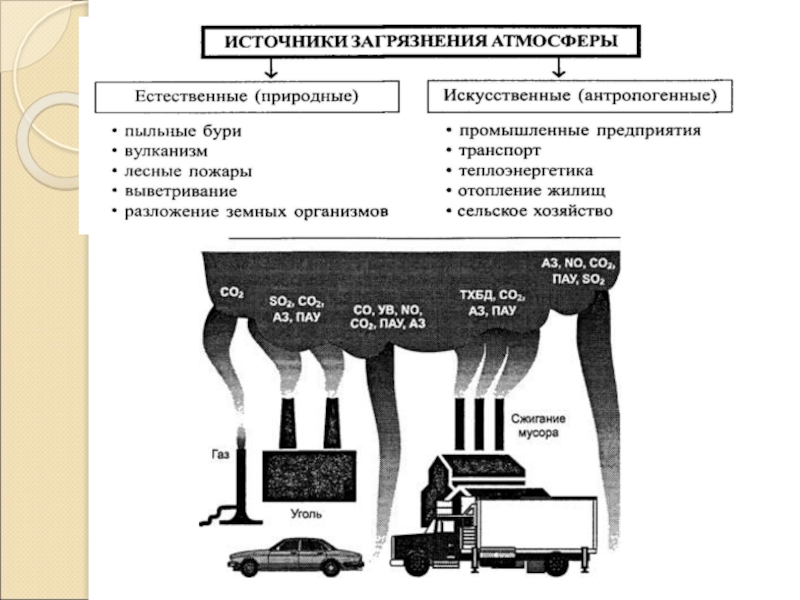 ИСТОЧНИКИ ЗАГРЯЗНЕНИЯ АТМОСФЕРЫ

Естественные (природные)

• пыльные бури
• вулканизм
• лесные пожары
• выветривание
• разложение земных организмов

Искусственные (антропогенные)

• промышленные предприятия
• транспорт
• теплоэнергетика
• отопление жилищ
• сельское хозяйство

$CO_2$

$SO_2$, $CO_2$, АЗ, ПАУ

CO, УВ, NO, $CO_2$, ПАУ, АЗ

ТХБД, $CO_2$, АЗ, ПАУ

АЗ, NO, $CO_2$, ПАУ, $SO_2$

Газ

Уголь

Сжигание мусора