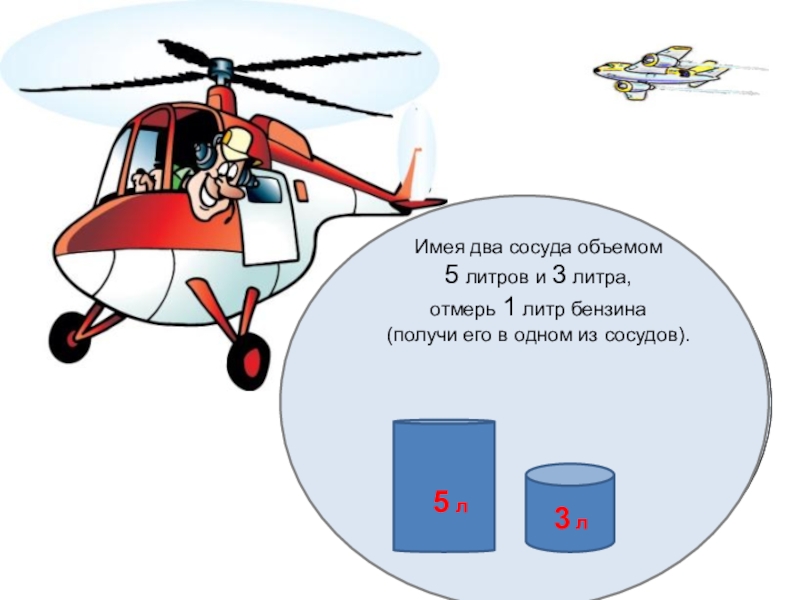 Имея два сосуда объемом
5 литров и 3 литра,
отмерь 1 литр бензина
(получи его в одном из сосудов).

5 л

3 л