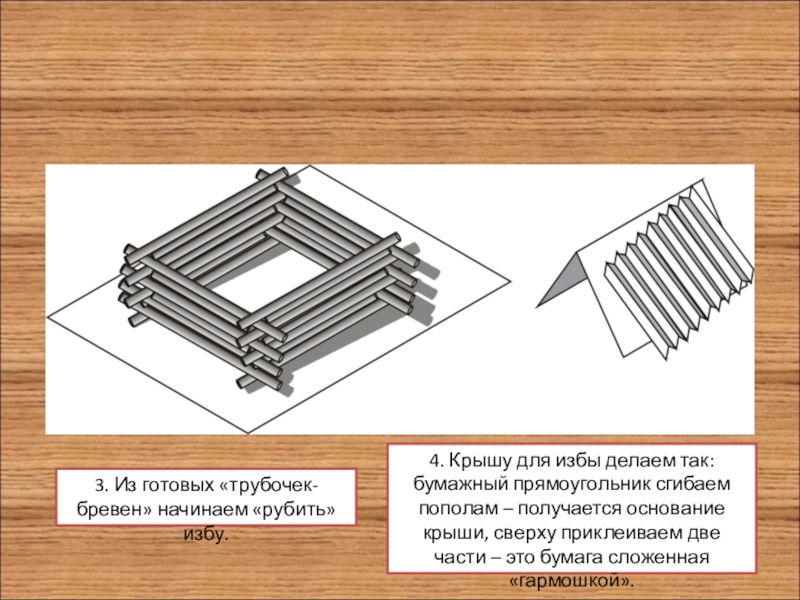 3. Из готовых «трубочек-бревен» начинаем «рубить» избу.

4. Крышу для избы делаем так: бумажный прямоугольник сгибаем пополам – получается основание крыши, сверху приклеиваем две части – это бумага сложенная «гармошкой».