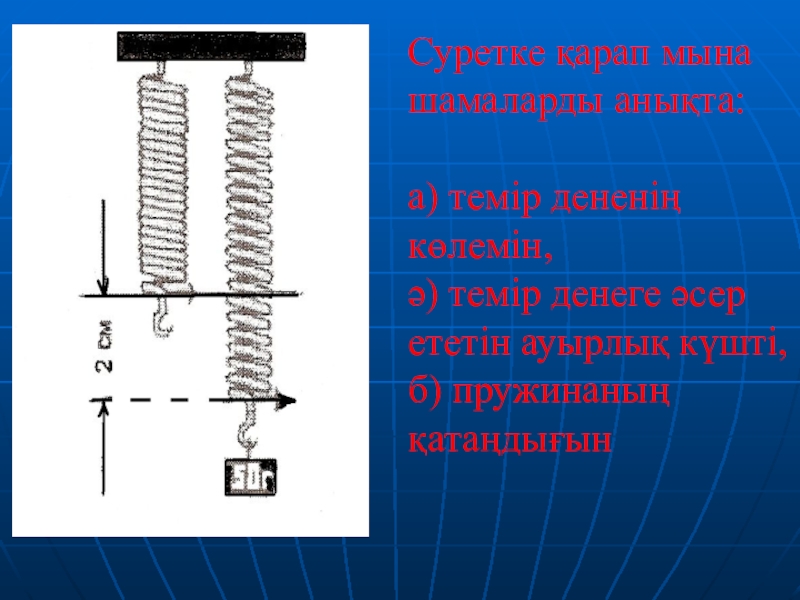 2 см

50г

Суретке қарап мына шамаларды анықта:

а) темір дененің көлемін,
ә) темір денеге әсер ететін ауырлық күшті,
б) пружинаның қатаңдығын