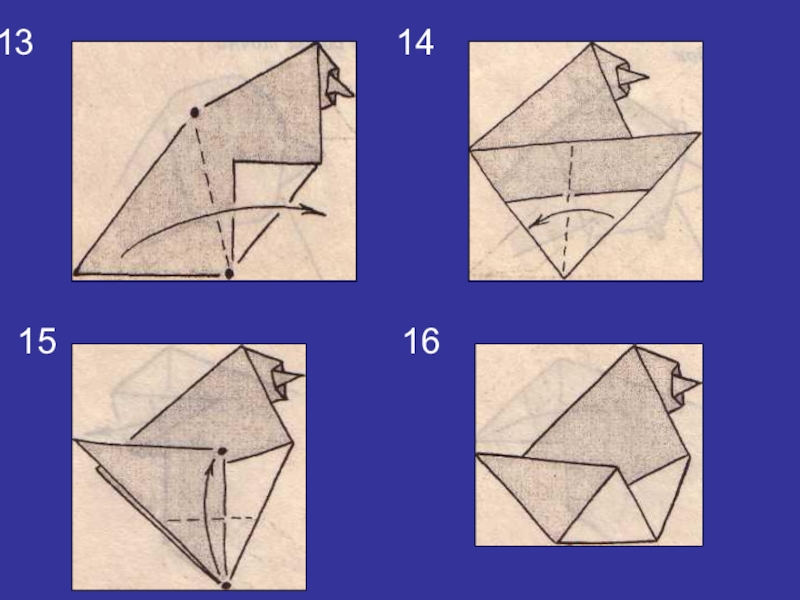 13

14

15

16