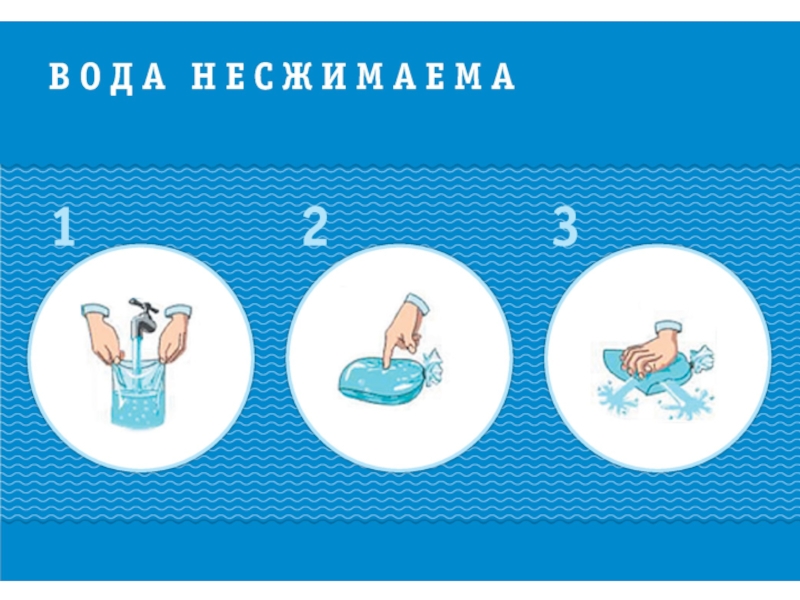 ВОДА НЕСЖИМАЕМА

1

2

3