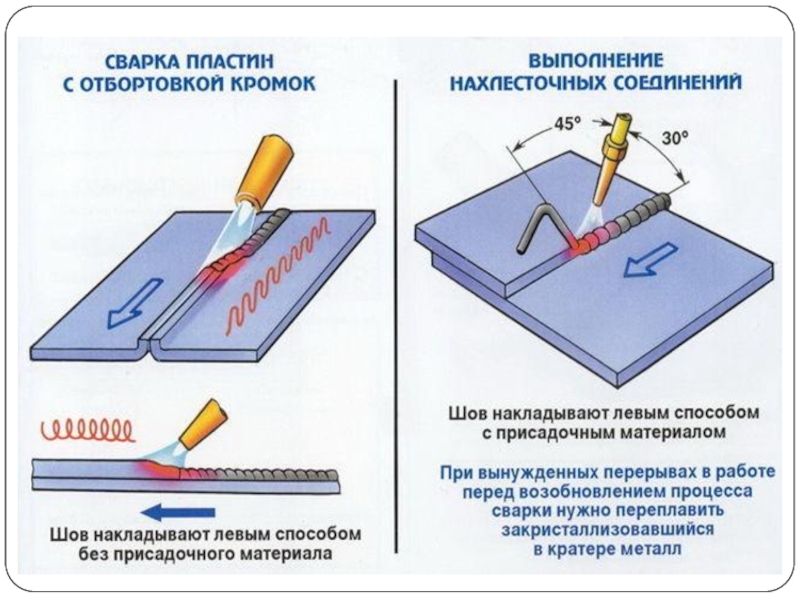 СВАРКА ПЛАСТИН С ОТБОРТОВКОЙ КРОМОК

Шов накладывают левым способом без присадочного материала

ВЫПОЛНЕНИЕ НАХЛЕСТОЧНЫХ СОЕДИНЕНИЙ

45°

30°

Шов накладывают левым способом с присадочным материалом

При вынужденных перерывах в работе перед возобновлением процесса сварки нужно переплавить закристаллизовавшийся в кратере металл