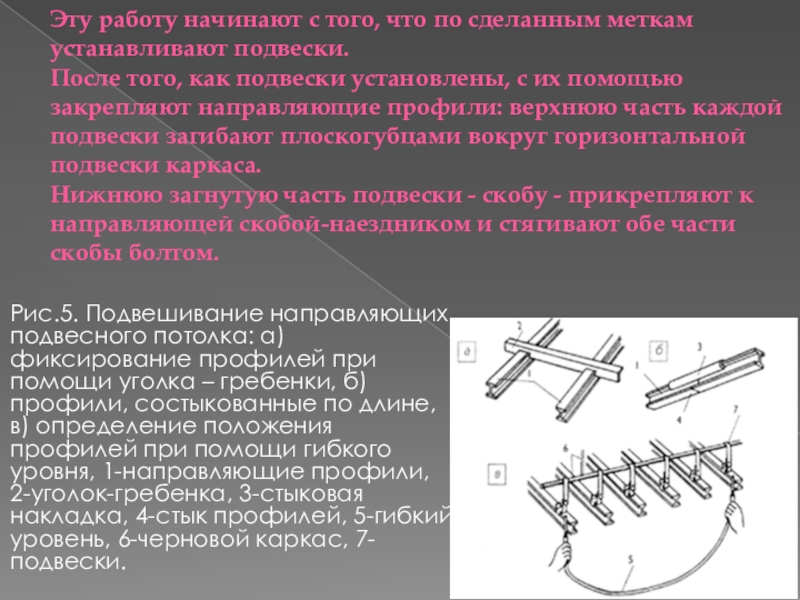 Эту работу начинают с того, что по сделанным меткам устанавливают подвески.
После того, как подвески установлены, с их помощью закрепляют направляющие профили: верхнюю часть каждой подвески загибают плоскогубцами вокруг горизонтальной подвески каркаса.
Нижнюю загнутую часть подвески - скобу - прикрепляют к направляющей скобой-наездником и стягивают обе части скобы болтом.

Рис.5. Подвешивание направляющих подвесного потолка: а) фиксирование профилей при помощи уголка – гребенки, б) профили, состыкованные по длине, в) определение положения профилей при помощи гибкого уровня, 1-направляющие профили, 2-уголок-гребенка, 3-стыковая накладка, 4-стык профилей, 5-гибкий уровень, 6-черновой каркас, 7-подвески.

а
2
1
б
3
1
4
в
6
7
5