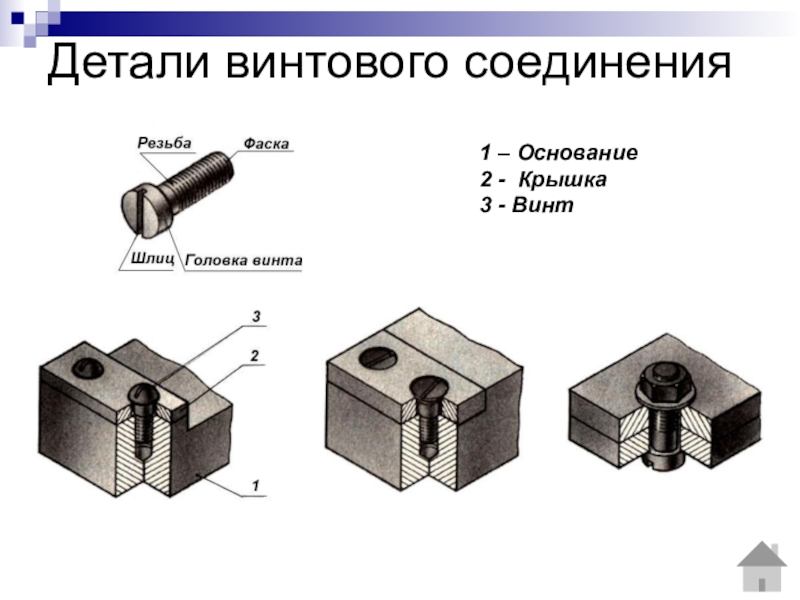 Детали винтового соединения

Резьба
Фаска
Шлиц
Головка винта

1 – Основание
2 - Крышка
3 - Винт

3
2
1