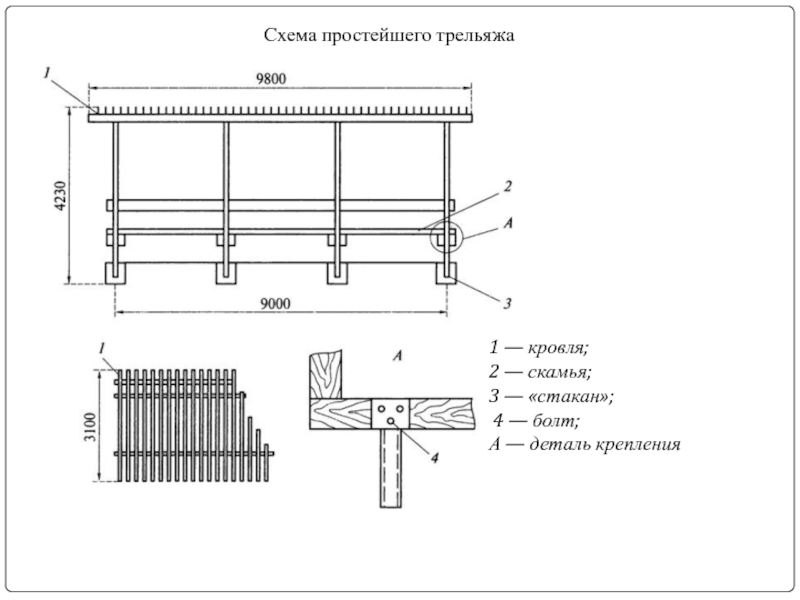 Схема простейшего трельяжа

1

9800

4230

2

A

3

9000

1

3100

A

4

1 — кровля;
2 — скамья;
3 — «стакан»;
4 — болт;
A — деталь крепления