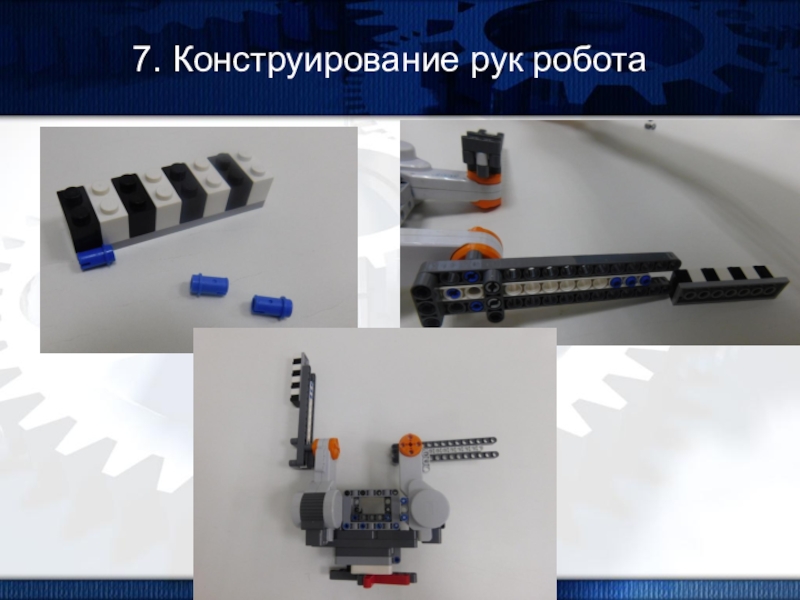 7. Конструирование рук робота