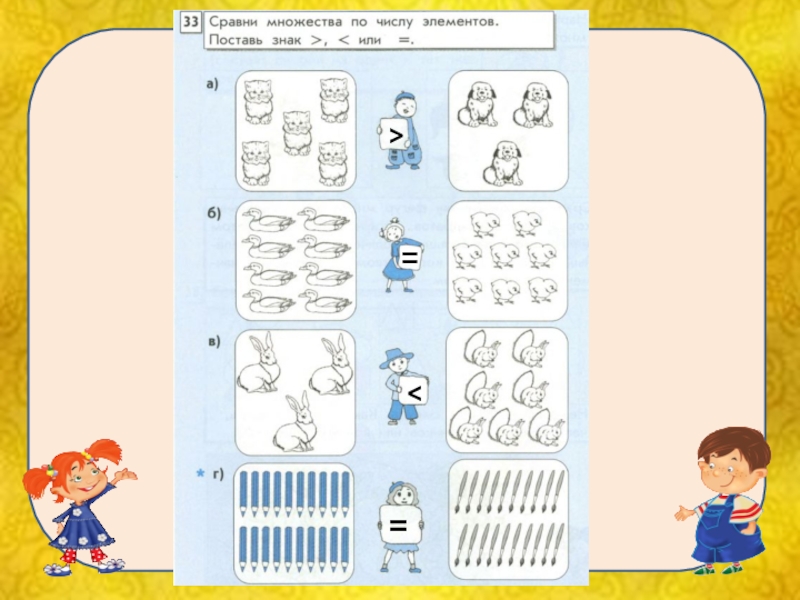 33 Сравни множества по числу элементов. Поставь знак $>$, $<$ или $=$.

а)

$>$

б)

$=$

в)

$<$

* г)

$=$