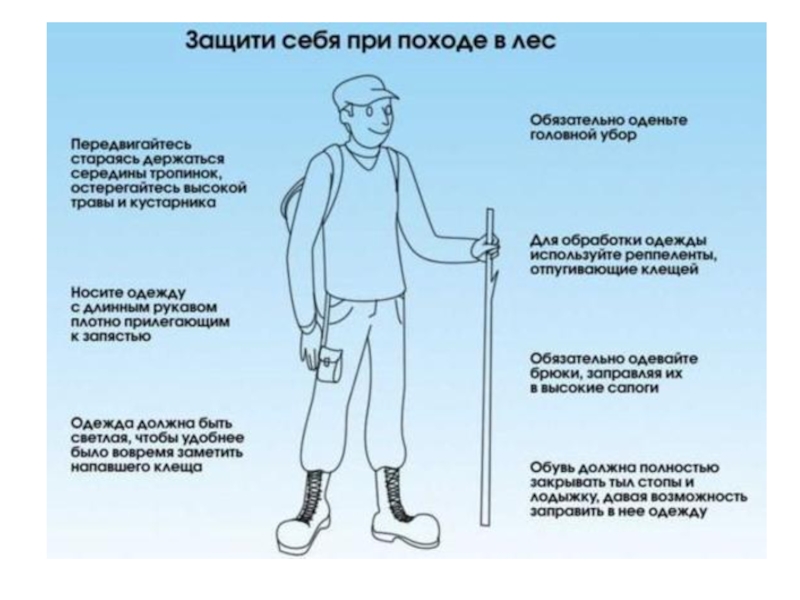 Защити себя при походе в лес

Передвигайтесь стараясь держаться середины тропинок, остерегайтесь высокой травы и кустарника

Носите одежду с длинным рукавом плотно прилегающим к запястью

Одежда должна быть светлая, чтобы удобнее было вовремя заметить напавшего клеща

Обязательно оденьте головной убор

Для обработки одежды используйте реппеленты, отпугивающие клещей

Обязательно одевайте брюки, заправляя их в высокие сапоги

Обувь должна полностью закрывать тыл стопы и лодыжку, давая возможность заправить в нее одежду