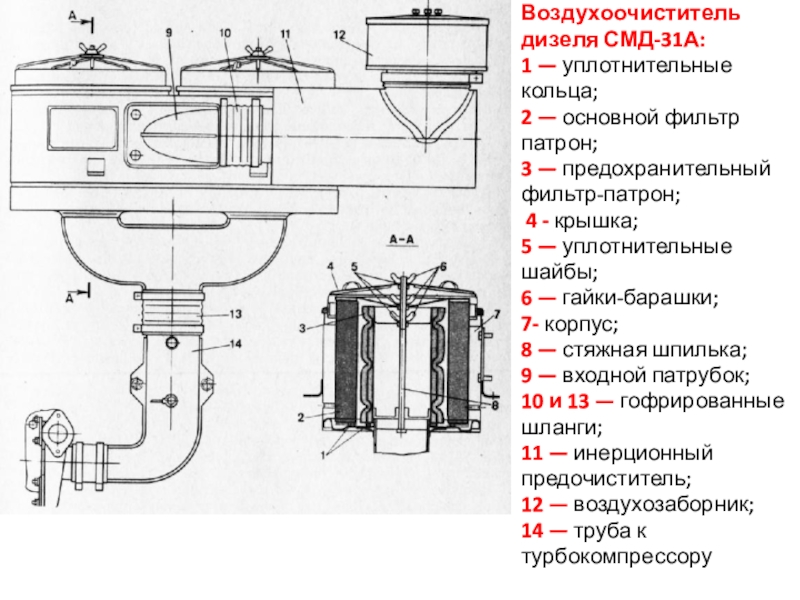 A
9
10
11
12
A
13
14
A–A
4
5
6
3
7
2
8
1

Воздухоочиститель дизеля СМД-31А:
1 — уплотнительные кольца;
2 — основной фильтр патрон;
3 — предохранительный фильтр-патрон;
4 - крышка;
5 — уплотнительные шайбы;
6 — гайки-барашки;
7- корпус;
8 — стяжная шпилька;
9 — входной патрубок;
10 и 13 — гофрированные шланги;
11 — инерционный предочиститель;
12 — воздухозаборник;
14 — труба к турбокомпрессору