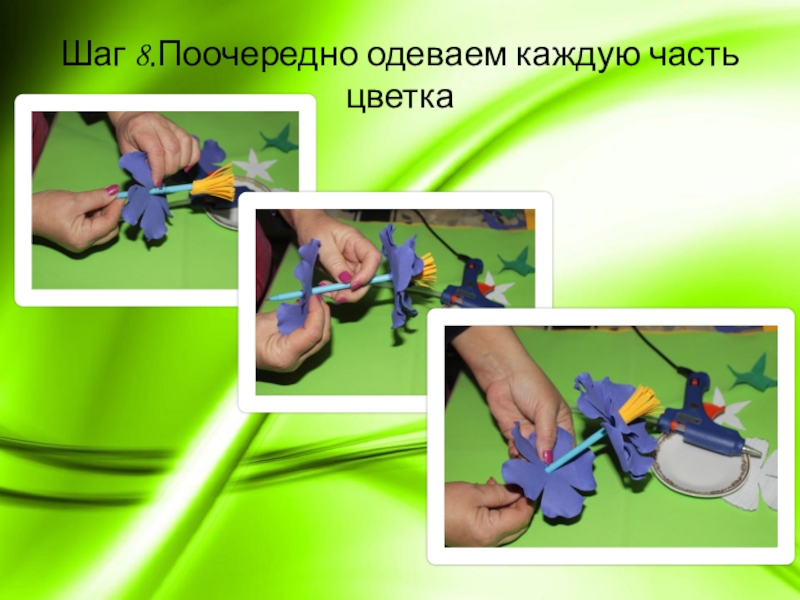 Шаг 8.Поочередно одеваем каждую часть цветка