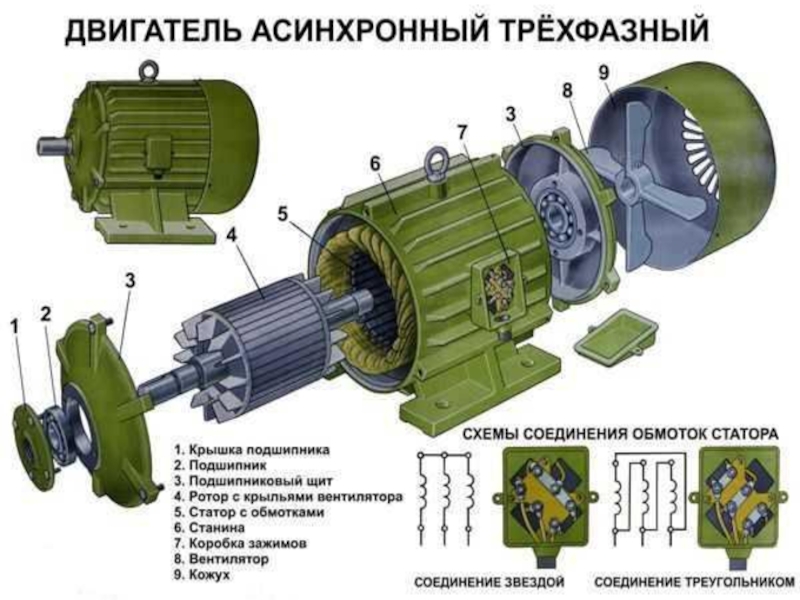 ДВИГАТЕЛЬ АСИНХРОННЫЙ ТРЁХФАЗНЫЙ

9
8
3
7
6
5
4
3
2
1

1. Крышка подшипника
2. Подшипник
3. Подшипниковый щит
4. Ротор с крыльями вентилятора
5. Статор с обмотками
6. Станина
7. Коробка зажимов
8. Вентилятор
9. Кожух

СХЕМЫ СОЕДИНЕНИЯ ОБМОТОК СТАТОРА

СОЕДИНЕНИЕ ЗВЕЗДОЙ
СОЕДИНЕНИЕ ТРЕУГОЛЬНИКОМ