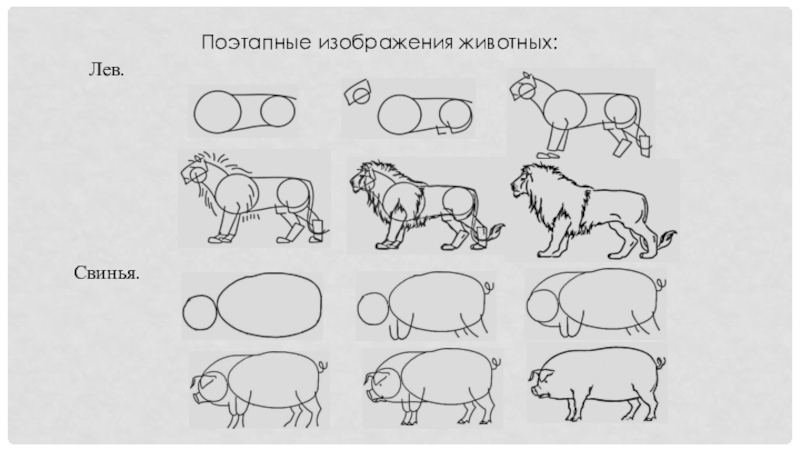 Поэтапные изображения животных:

Лев.

Свинья.