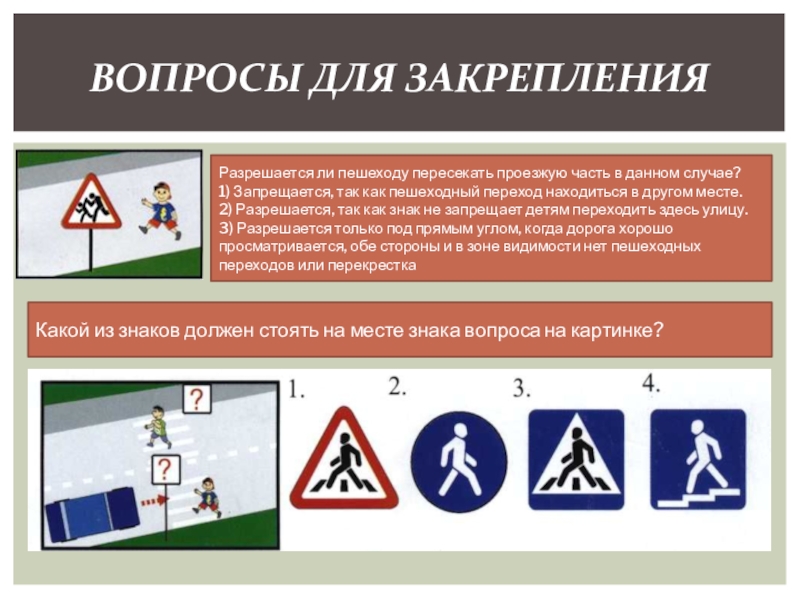 ВОПРОСЫ ДЛЯ ЗАКРЕПЛЕНИЯ

Разрешается ли пешеходу пересекать проезжую часть в данном случае?
1) Запрещается, так как пешеходный переход находиться в другом месте.
2) Разрешается, так как знак не запрещает детям переходить здесь улицу.
3) Разрешается только под прямым углом, когда дорога хорошо просматривается, обе стороны и в зоне видимости нет пешеходных переходов или перекрестка

Какой из знаков должен стоять на месте знака вопроса на картинке?

?

?

1.

2.

3.

4.