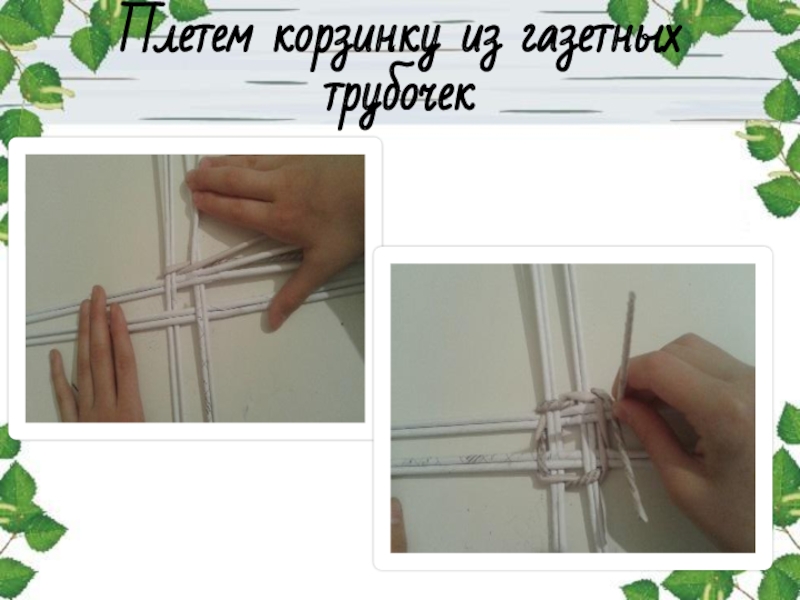 Плетем корзинку из газетных трубочек