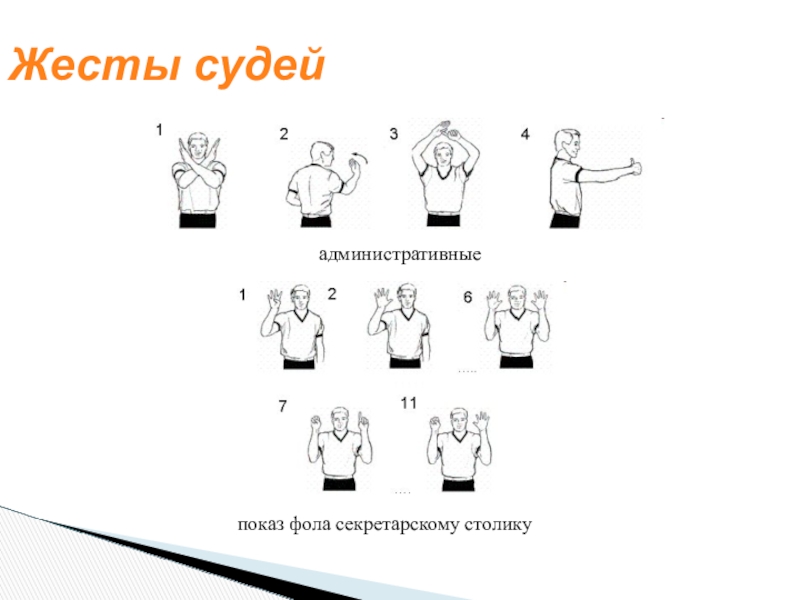 Жесты судей

1 2 3 4

административные

1 2 6

…..

7 11

….

показ фола секретарскому столику