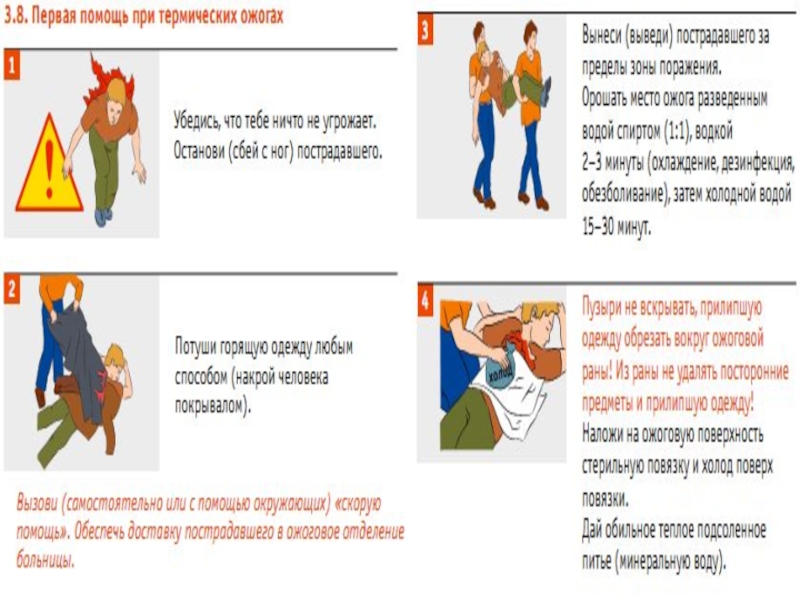 3.8. Первая помощь при термических ожогах

1

Убедись, что тебе ничто не угрожает. Останови (сбей с ног) пострадавшего.

2

Потуши горящую одежду любым способом (накрой человека покрывалом).

Вызови (самостоятельно или с помощью окружающих) «скорую помощь». Обеспечь доставку пострадавшего в ожоговое отделение больницы.

3

Вынеси (выведи) пострадавшего за пределы зоны поражения.
Орошать место ожога разведенным водой спиртом (1:1), водкой 2–3 минуты (охлаждение, дезинфекция, обезболивание), затем холодной водой 15–30 минут.

4

холод

Пузыри не вскрывать, прилипшую одежду обрезать вокруг ожоговой раны! Из раны не удалять посторонние предметы и прилипшую одежду!
Наложи на ожоговую поверхность стерильную повязку и холод поверх повязки.
Дай обильное теплое подсоленное питье (минеральную воду).