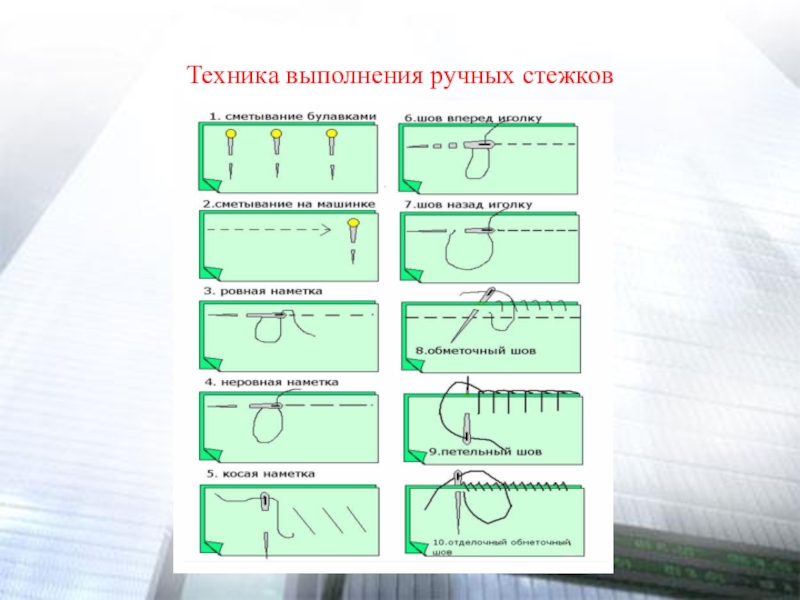 Техника выполнения ручных стежков

1. сметывание булавками

2.сметывание на машинке

3. ровная наметка

4. неровная наметка

5. косая наметка

6.шов вперед иголку

7.шов назад иголку

8.обметочный шов

9.петельный шов

10.отделочный обметочный шов