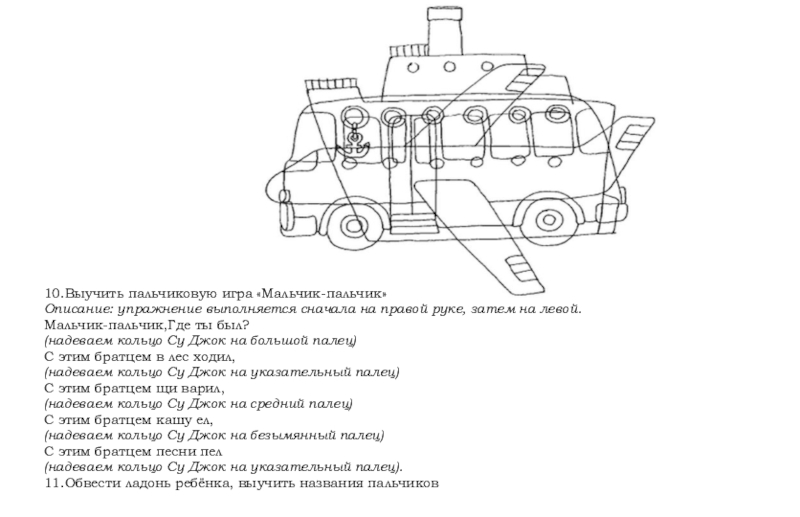 10.Выучить пальчиковую игра «Мальчик-пальчик»
Описание: упражнение выполняется сначала на правой руке, затем на левой.
Мальчик-пальчик,Где ты был?
(надеваем кольцо Су Джок на большой палец)
С этим братцем в лес ходил,
(надеваем кольцо Су Джок на указательный палец)
С этим братцем щи варил,
(надеваем кольцо Су Джок на средний палец)
С этим братцем кашу ел,
(надеваем кольцо Су Джок на безымянный палец)
С этим братцем песни пел
(надеваем кольцо Су Джок на указательный палец).
11.Обвести ладонь ребёнка, выучить названия пальчиков