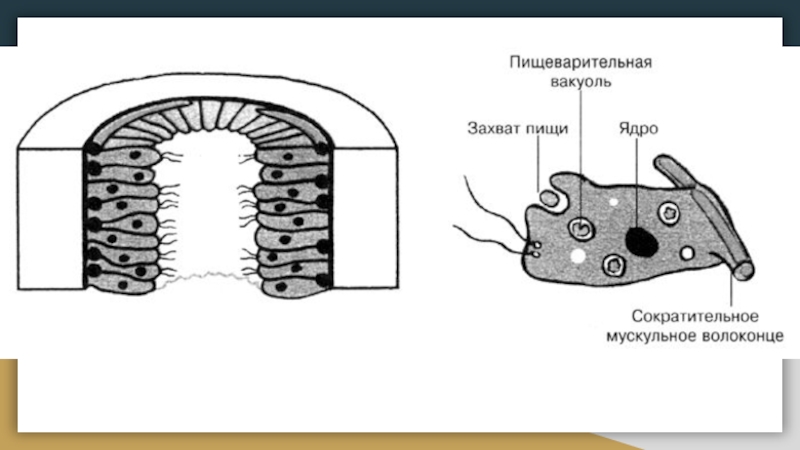 Пищеварительная вакуоль

Захват пищи

Ядро

Сократительное мускульное волоконце