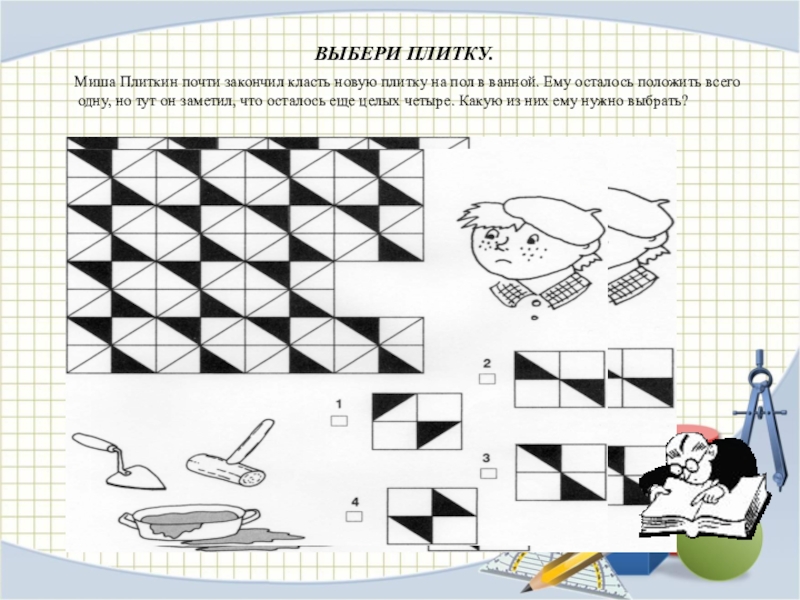 ВЫБЕРИ ПЛИТКУ.

Миша Плиткин почти закончил класть новую плитку на пол в ванной. Ему осталось положить всего одну, но тут он заметил, что осталось еще целых четыре. Какую из них ему нужно выбрать?

2

1

3

4