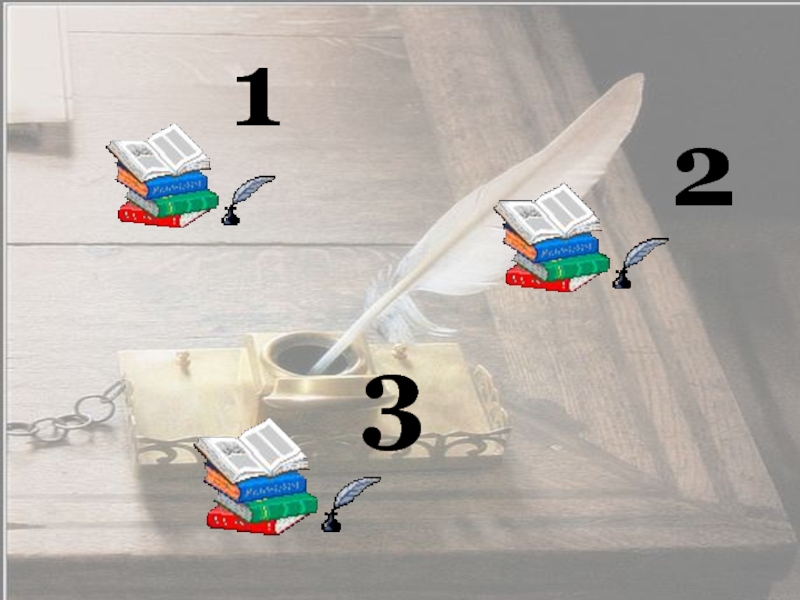 1

2

3