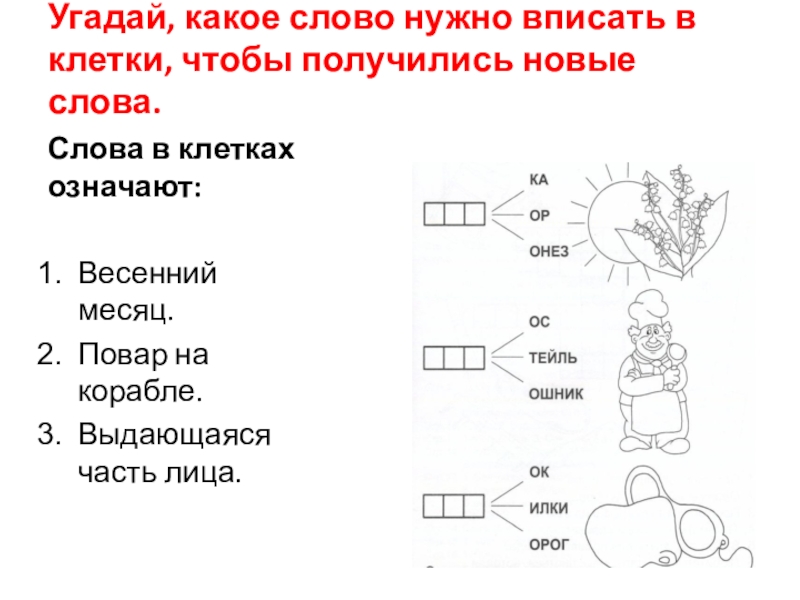 Угадай, какое слово нужно вписать в клетки, чтобы получились новые слова.

Слова в клетках означают:

1. Весенний месяц.
2. Повар на корабле.
3. Выдающаяся часть лица.

КА
ОР
ОНЕЗ

ОС
ТЕЙЛЬ
ОШНИК

ОК
ИЛКИ
ОРОГ