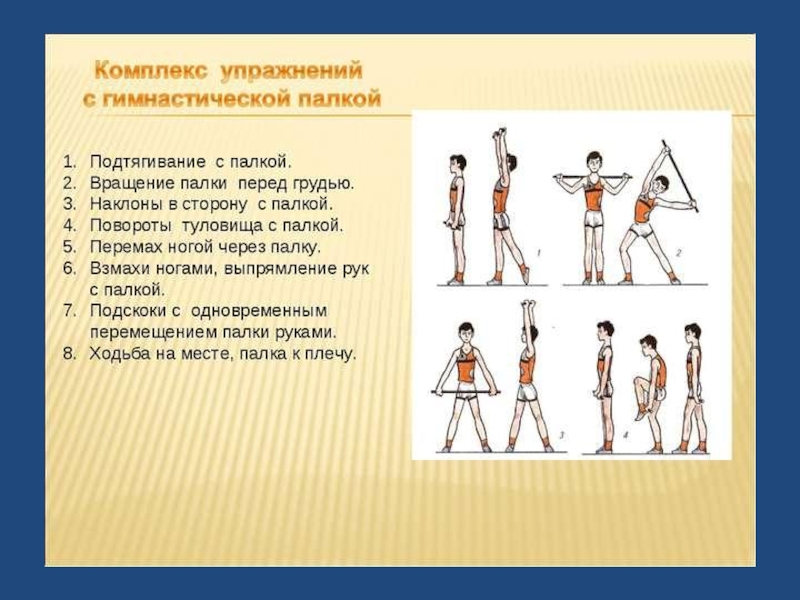 Комплекс упражнений с гимнастической палкой

1. Подтягивание с палкой.
2. Вращение палки перед грудью.
3. Наклоны в сторону с палкой.
4. Повороты туловища с палкой.
5. Перемах ногой через палку.
6. Взмахи ногами, выпрямление рук с палкой.
7. Подскоки с одновременным перемещением палки руками.
8. Ходьба на месте, палка к плечу.

1
2
3
4