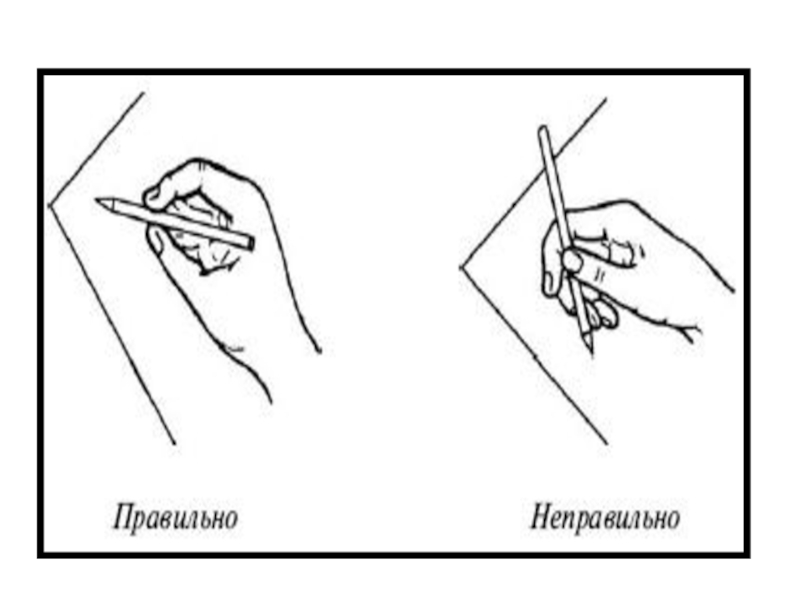 Правильно

Неправильно