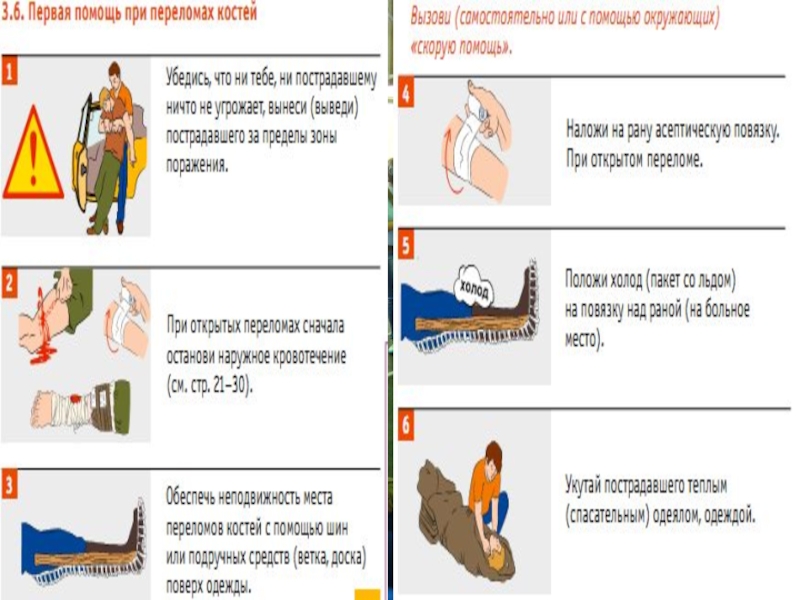 3.6. Первая помощь при переломах костей

1

Убедись, что ни тебе, ни пострадавшему ничто не угрожает, вынеси (выведи) пострадавшего за пределы зоны поражения.

2

При открытых переломах сначала останови наружное кровотечение (см. стр. 21–30).

3

Обеспечь неподвижность места переломов костей с помощью шин или подручных средств (ветка, доска) поверх одежды.

Вызови (самостоятельно или с помощью окружающих) «скорую помощь».

4

Наложи на рану асептическую повязку. При открытом переломе.

5

холод

Положи холод (пакет со льдом) на повязку над раной (на больное место).

6

Укутай пострадавшего теплым (спасательным) одеялом, одеждой.