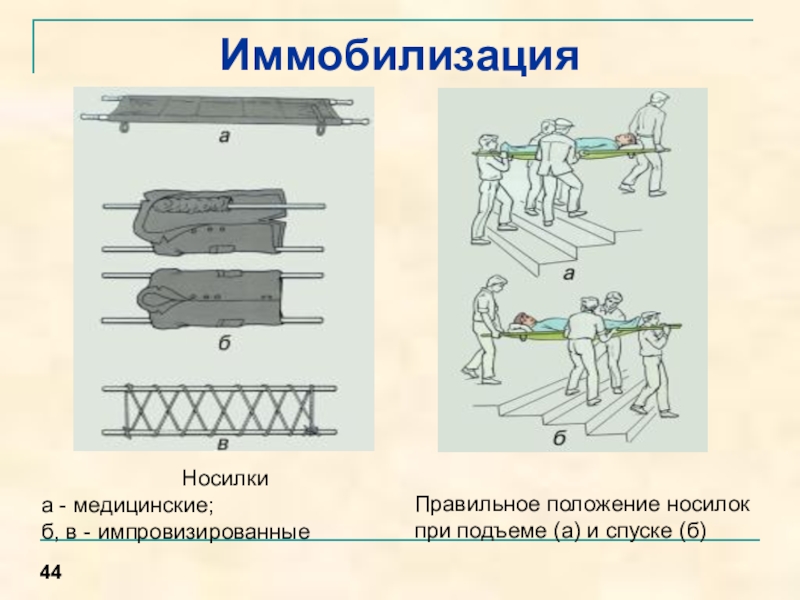 Иммобилизация

а

б

в

а

б

Носилки
а - медицинские;
б, в - импровизированные

Правильное положение носилок при подъеме (а) и спуске (б)

44