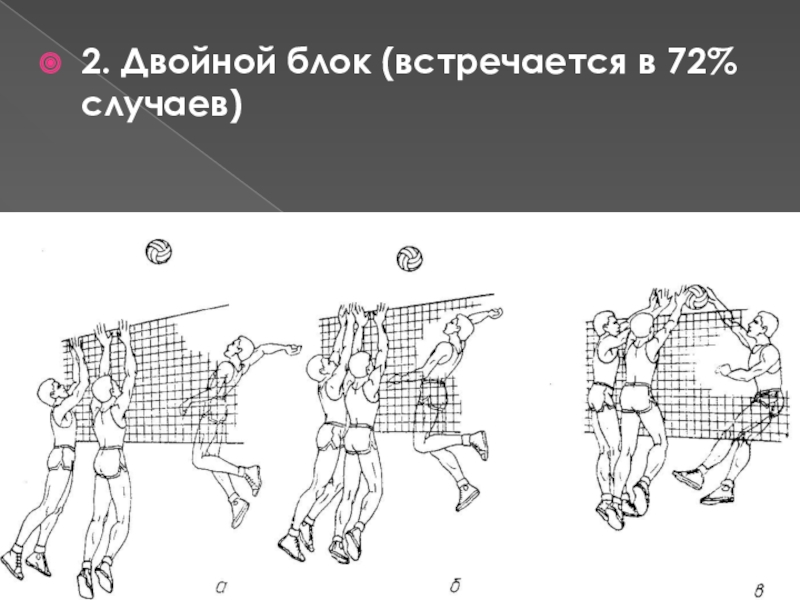 2. Двойной блок (встречается в 72% случаев)

а

б

в