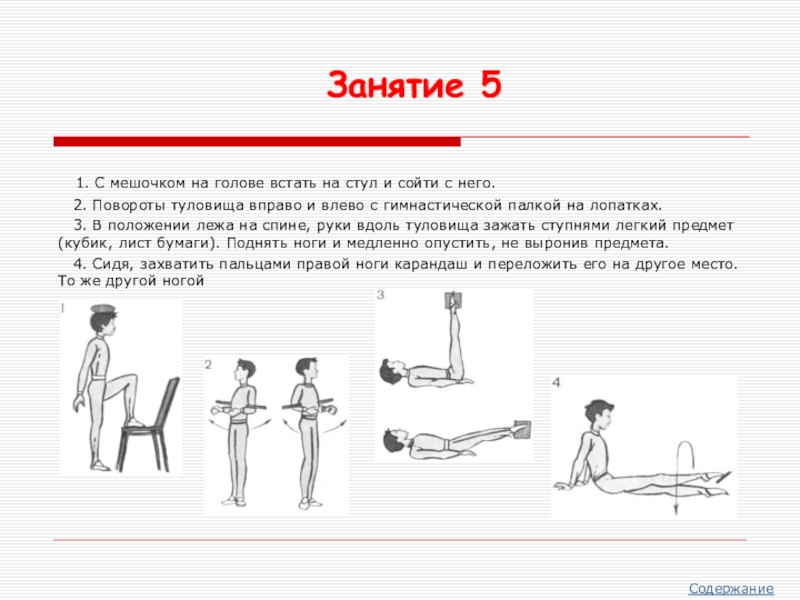 Занятие 5

1. С мешочком на голове встать на стул и сойти с него.

2. Повороты туловища вправо и влево с гимнастической палкой на лопатках.

3. В положении лежа на спине, руки вдоль туловища зажать ступнями легкий предмет (кубик, лист бумаги). Поднять ноги и медленно опустить, не выронив предмета.

4. Сидя, захватить пальцами правой ноги карандаш и переложить его на другое место. То же другой ногой

1

2

3

4

Содержание