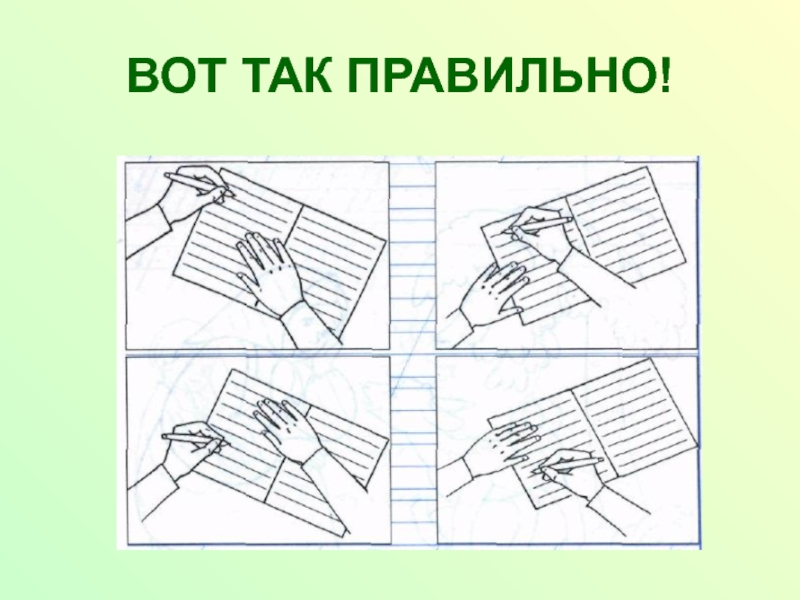 ВОТ ТАК ПРАВИЛЬНО!