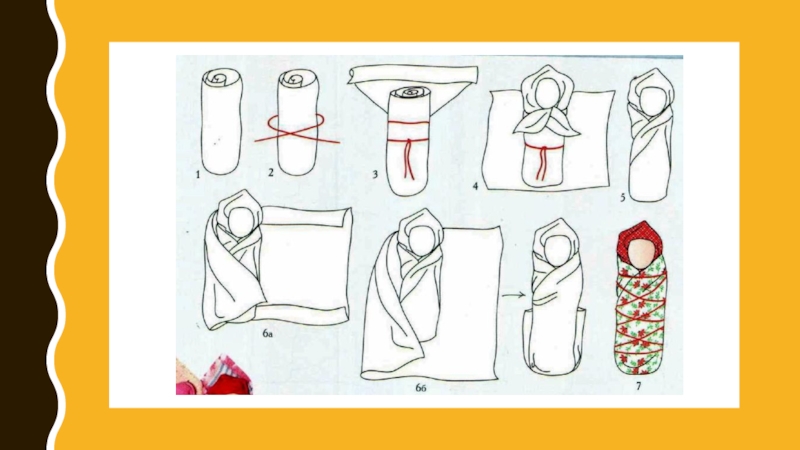 1
2
3
4
5
6а
6б
7