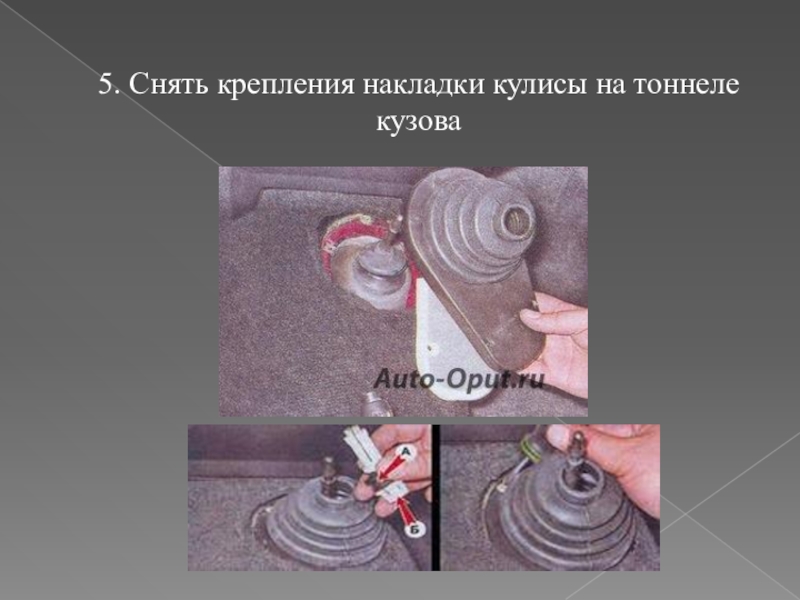 5. Снять крепления накладки кулисы на тоннеле кузова

Auto-Oput.ru

А

Б