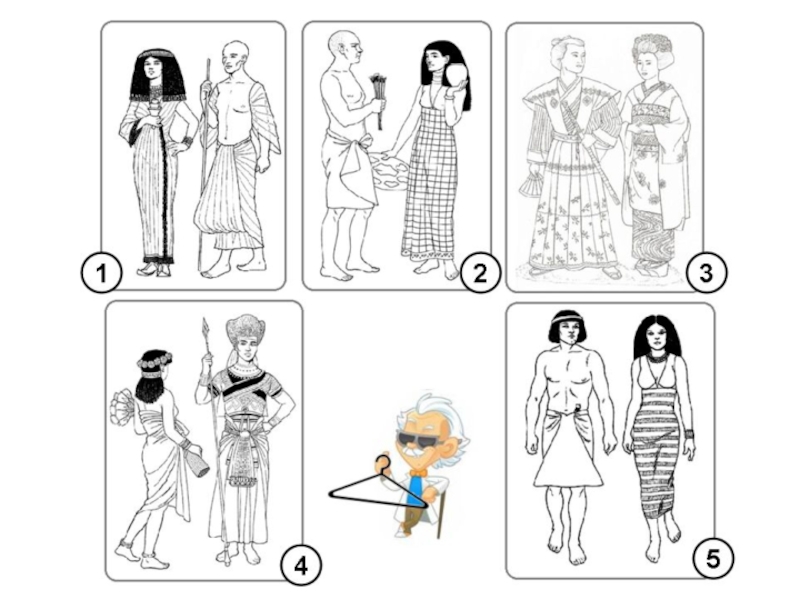 1
2
3
4
5