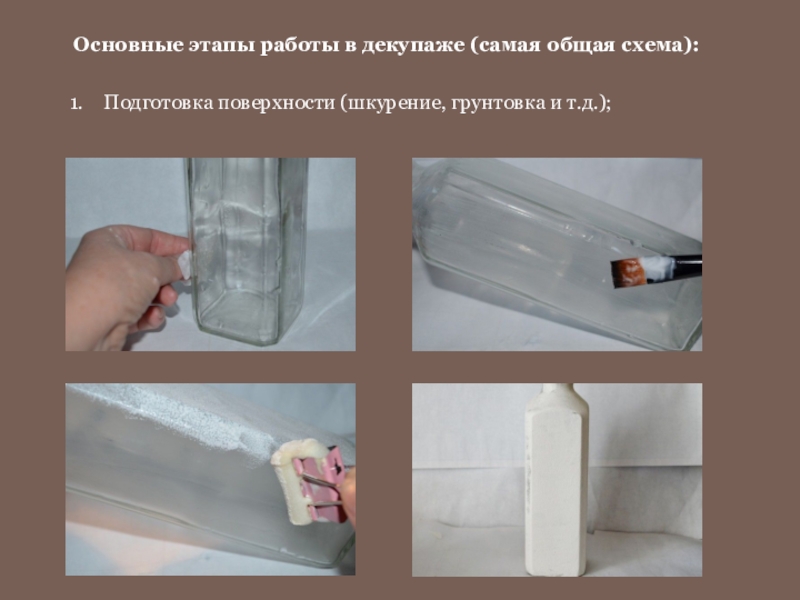 Основные этапы работы в декупаже (самая общая схема):

1. Подготовка поверхности (шкурение, грунтовка и т.д.);