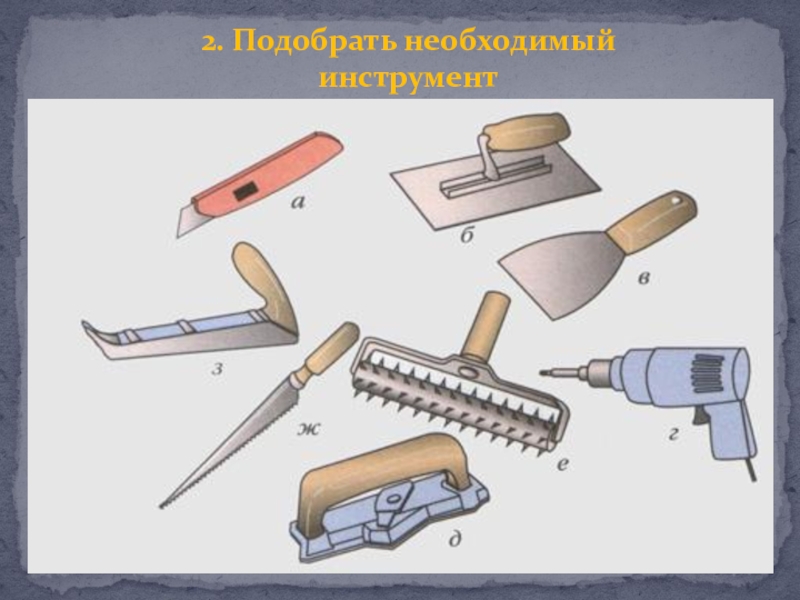 2. Подобрать необходимый инструмент

а

б

в

з

ж

е

г

д